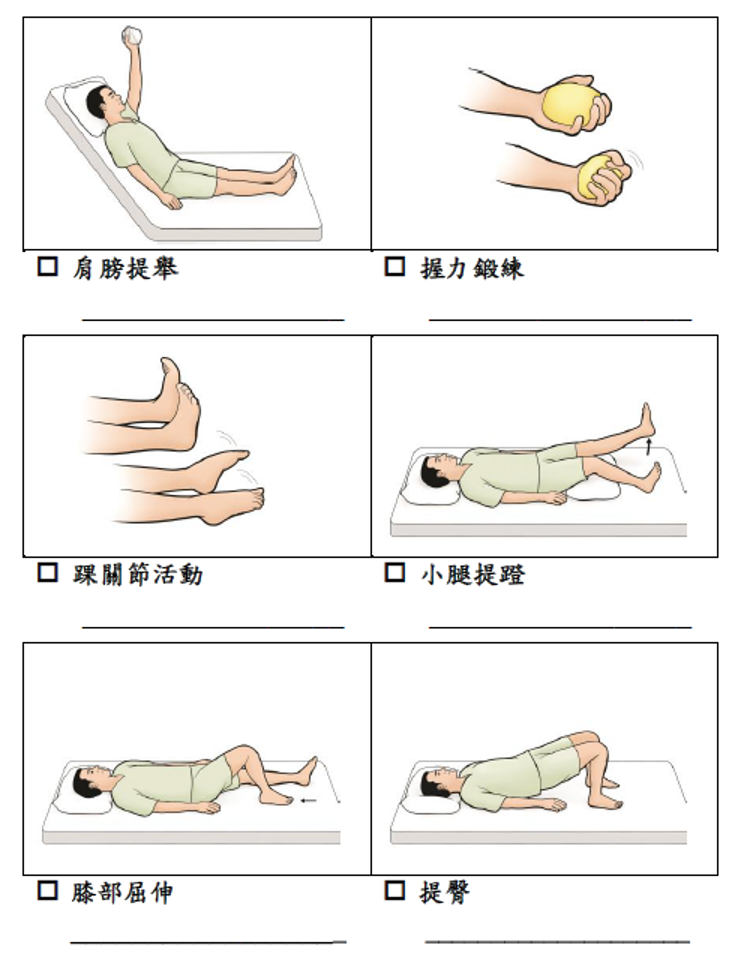 ☐ 肩膀提舉

☐ 握力鍛練

☐ 踝關節活動

☐ 小腿提蹬

☐ 膝部屈伸

☐ 提臀